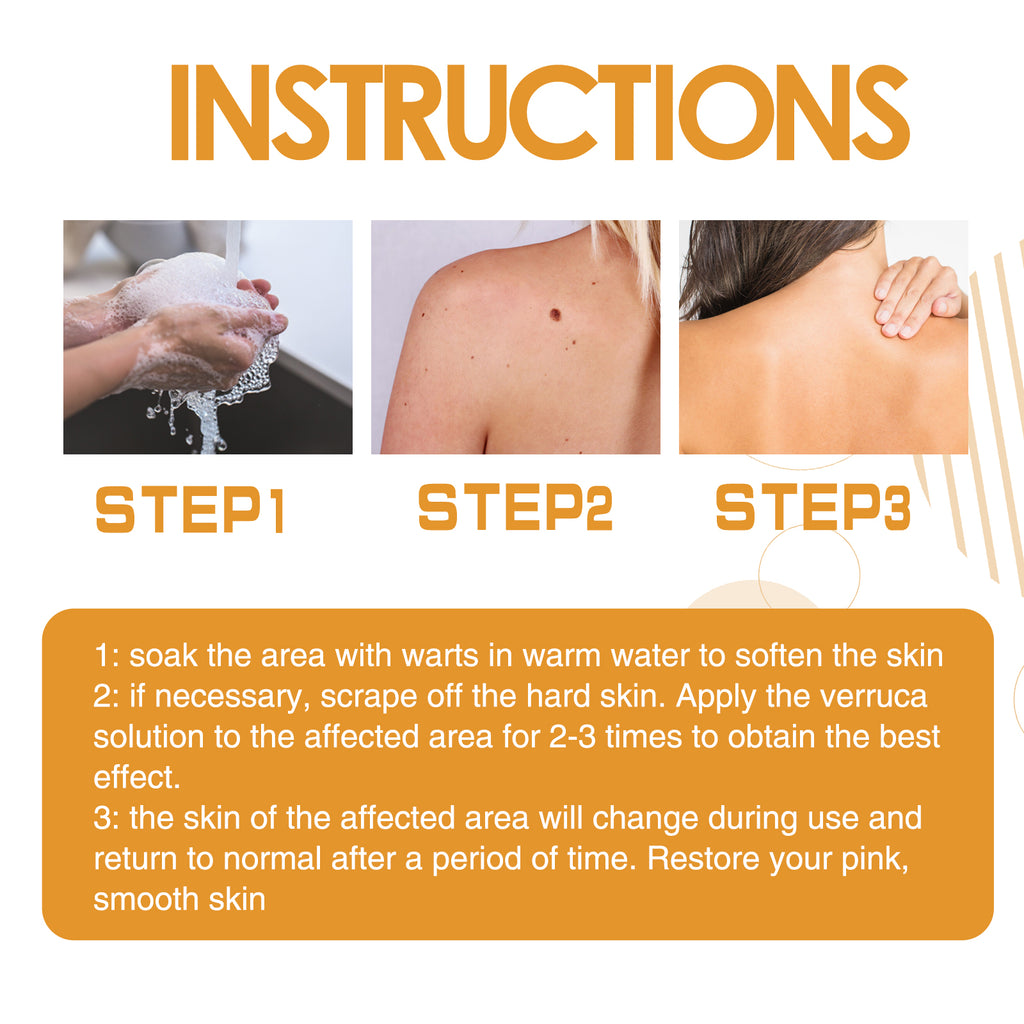 INSTRUCTIONS

STEP1

STEP2

STEP3

1: soak the area with warts in warm water to soften the skin
2: if necessary, scrape off the hard skin. Apply the verruca solution to the affected area for 2-3 times to obtain the best effect.
3: the skin of the affected area will change during use and return to normal after a period of time. Restore your pink, smooth skin